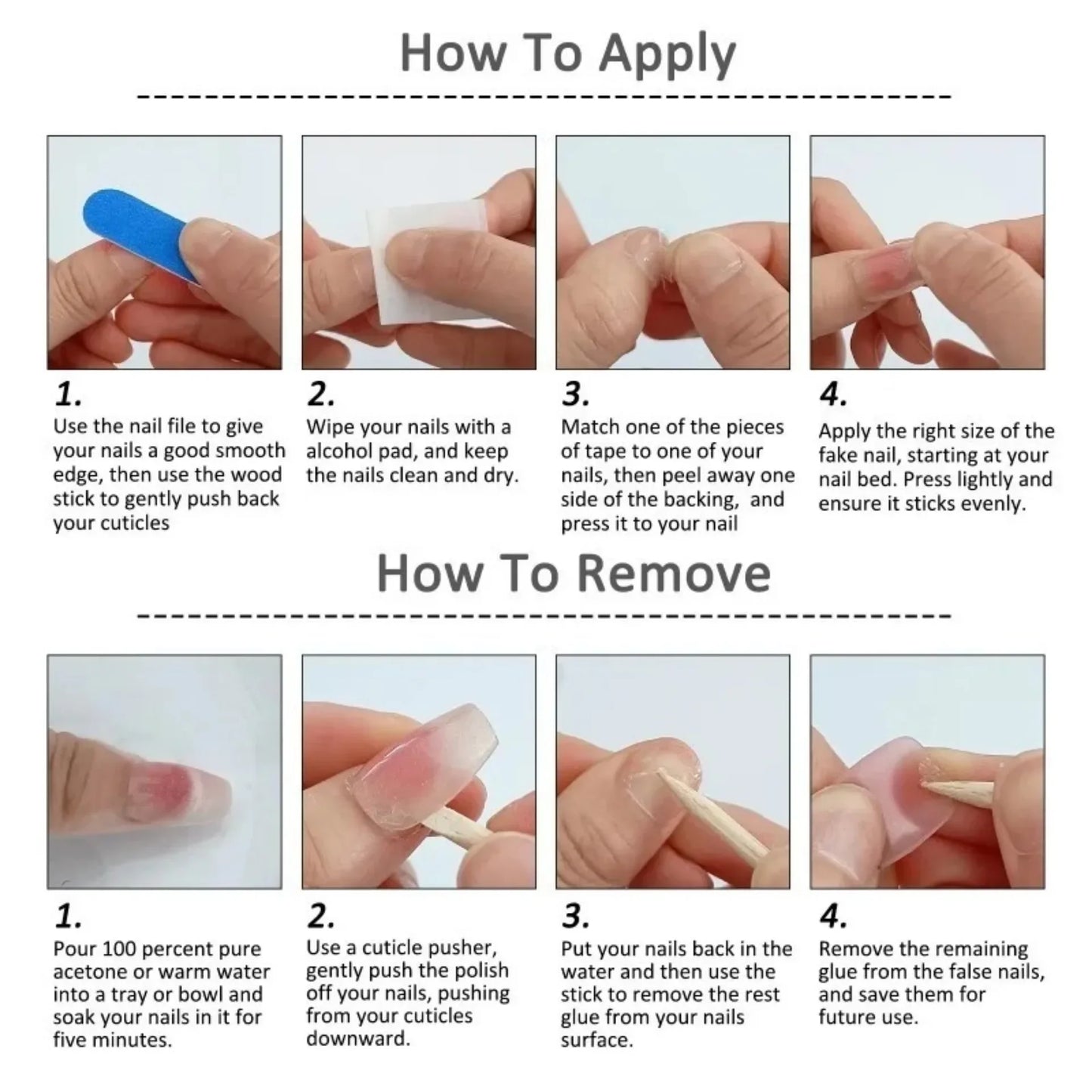 How To Apply

1.
Use the nail file to give your nails a good smooth edge, then use the wood stick to gently push back your cuticles

2.
Wipe your nails with a alcohol pad, and keep the nails clean and dry.

3.
Match one of the pieces of tape to one of your nails, then peel away one side of the backing, and press it to your nail

4.
Apply the right size of the fake nail, starting at your nail bed. Press lightly and ensure it sticks evenly.

How To Remove

1.
Pour 100 percent pure acetone or warm water into a tray or bowl and soak your nails in it for five minutes.

2.
Use a cuticle pusher, gently push the polish off your nails, pushing from your cuticles downward.

3.
Put your nails back in the water and then use the stick to remove the rest glue from your nails surface.

4.
Remove the remaining glue from the false nails, and save them for future use.