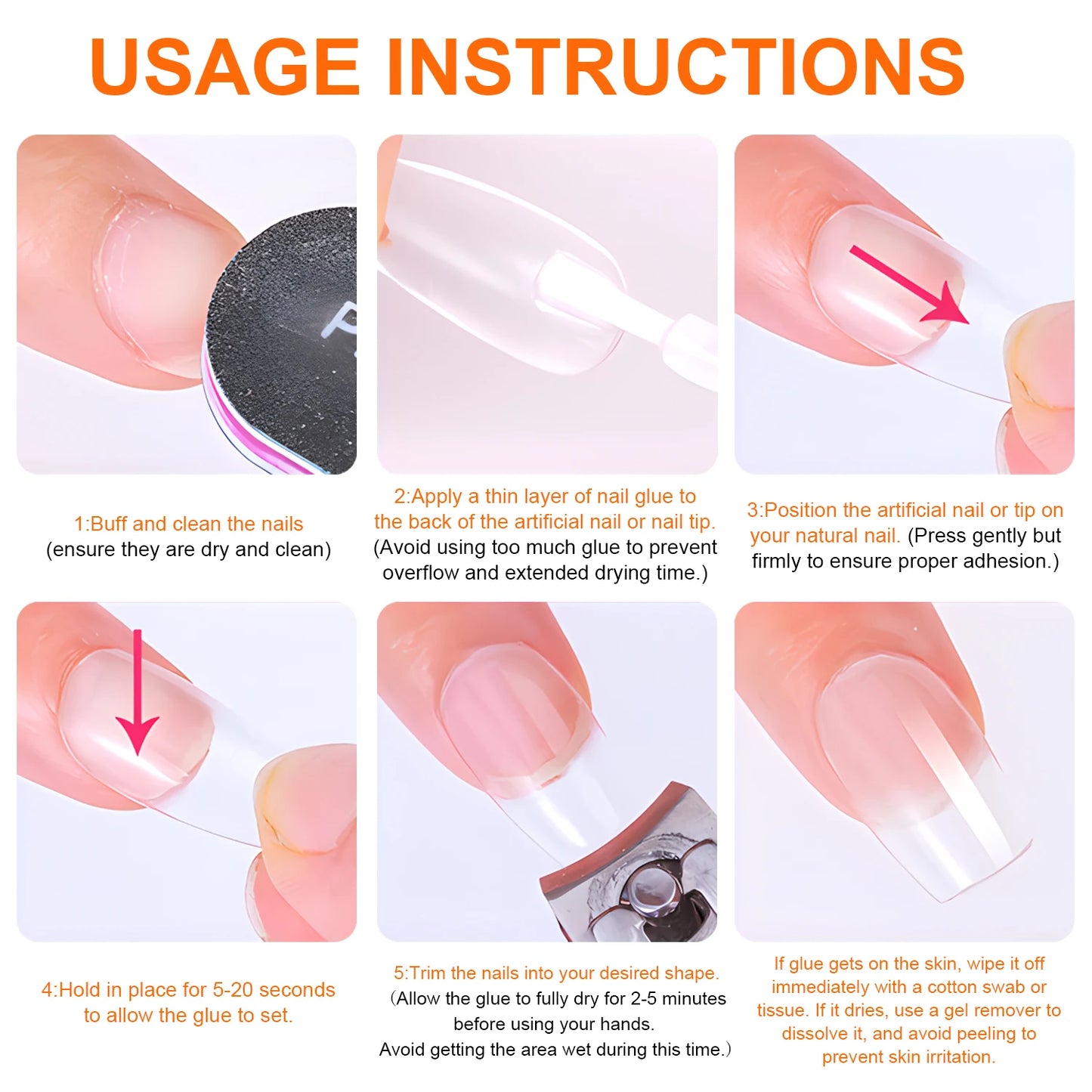 USAGE INSTRUCTIONS

1:Buff and clean the nails
(ensure they are dry and clean)

2:Apply a thin layer of nail glue to the back of the artificial nail or nail tip.
(Avoid using too much glue to prevent overflow and extended drying time.)

3:Position the artificial nail or tip on your natural nail. (Press gently but firmly to ensure proper adhesion.)

4:Hold in place for 5-20 seconds to allow the glue to set.

5:Trim the nails into your desired shape.
(Allow the glue to fully dry for 2-5 minutes before using your hands.
Avoid getting the area wet during this time.)

If glue gets on the skin, wipe it off immediately with a cotton swab or tissue. If it dries, use a gel remover to dissolve it, and avoid peeling to prevent skin irritation.