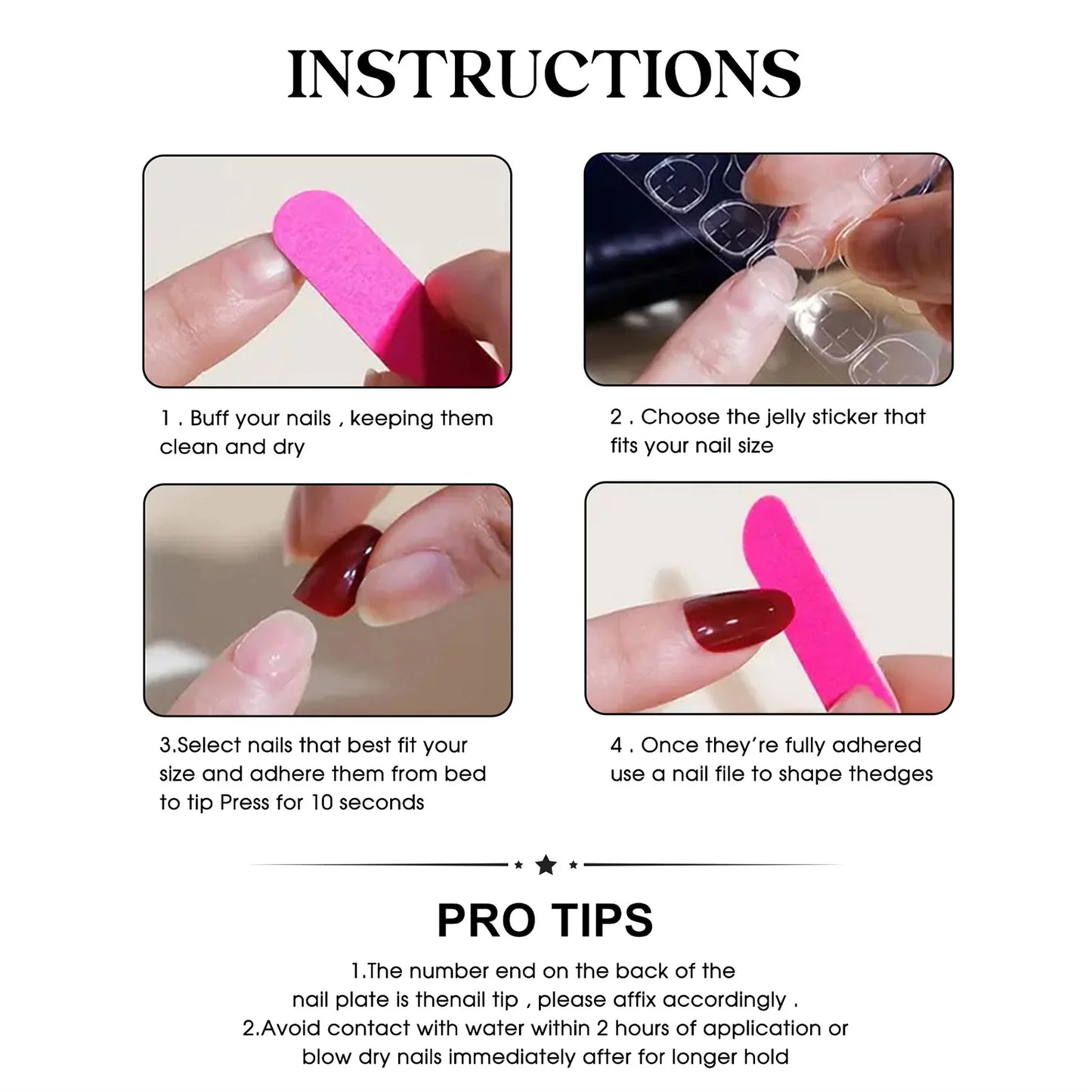 INSTRUCTIONS

1 . Buff your nails , keeping them clean and dry

2 . Choose the jelly sticker that fits your nail size

3.Select nails that best fit your size and adhere them from bed to tip Press for 10 seconds

4 . Once they're fully adhered use a nail file to shape thedges

PRO TIPS

1.The number end on the back of the nail plate is thenail tip , please affix accordingly .
2.Avoid contact with water within 2 hours of application or blow dry nails immediately after for longer hold